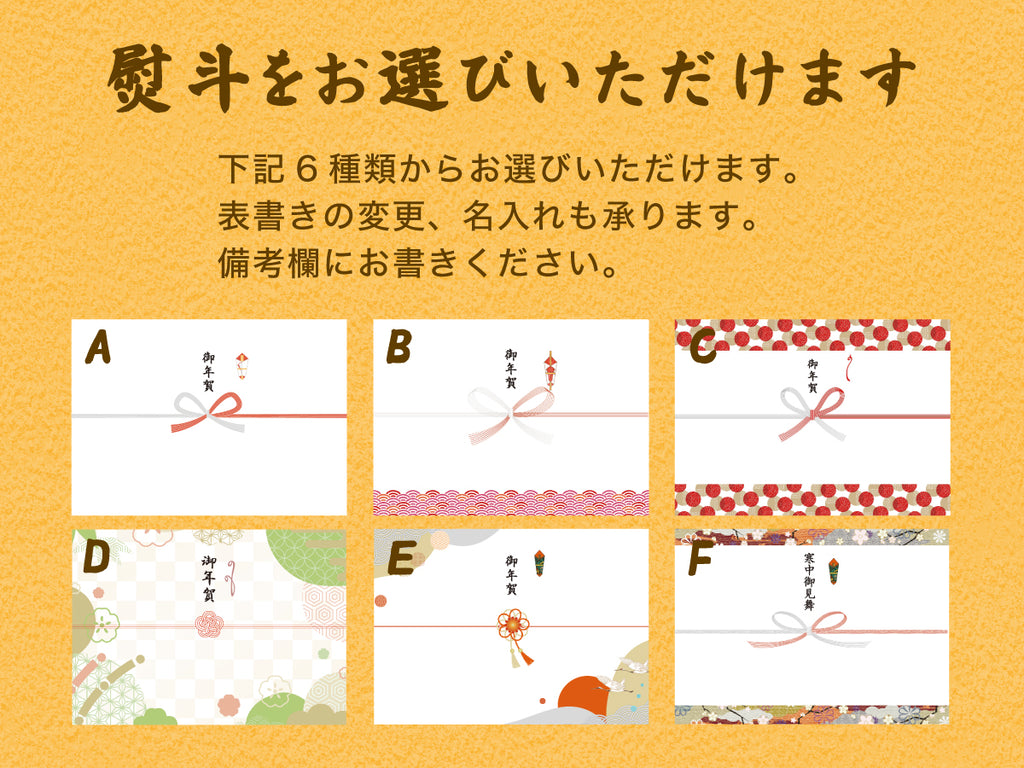 熨斗をお選びいただけます

下記６種類からお選びいただけます。
表書きの変更、名入れも承ります。
備考欄にお書きください。

A
御年賀

B
御年賀

C
御年賀

D
御年賀

E
御年賀

F
寒中御見舞